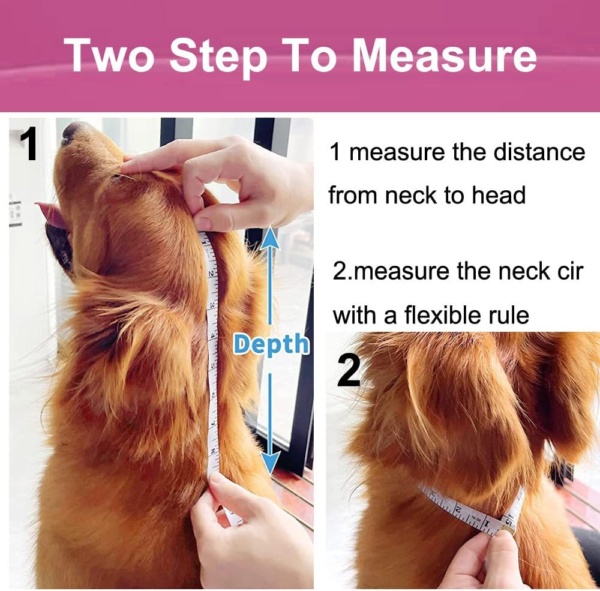 Two Step To Measure

1

Depth

1 measure the distance from neck to head

2.measure the neck cir with a flexible rule

2