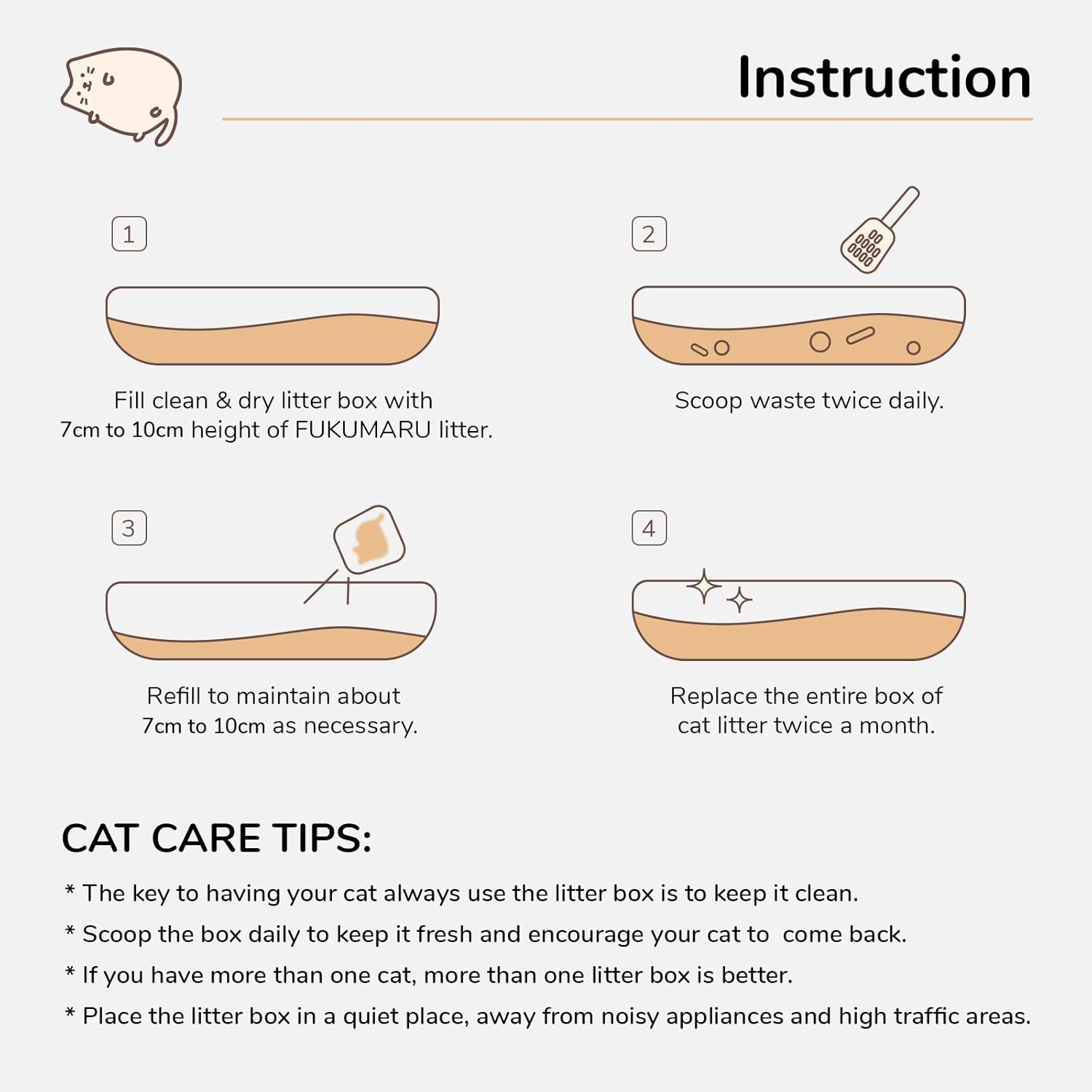 Instruction

1

Fill clean & dry litter box with 7cm to 10cm height of FUKUMARU litter.

2

Scoop waste twice daily.

3

Refill to maintain about 7cm to 10cm as necessary.

4

Replace the entire box of cat litter twice a month.

CAT CARE TIPS:

* The key to having your cat always use the litter box is to keep it clean.

* Scoop the box daily to keep it fresh and encourage your cat to  come back.

* If you have more than one cat, more than one litter box is better.

* Place the litter box in a quiet place, away from noisy appliances and high traffic areas.