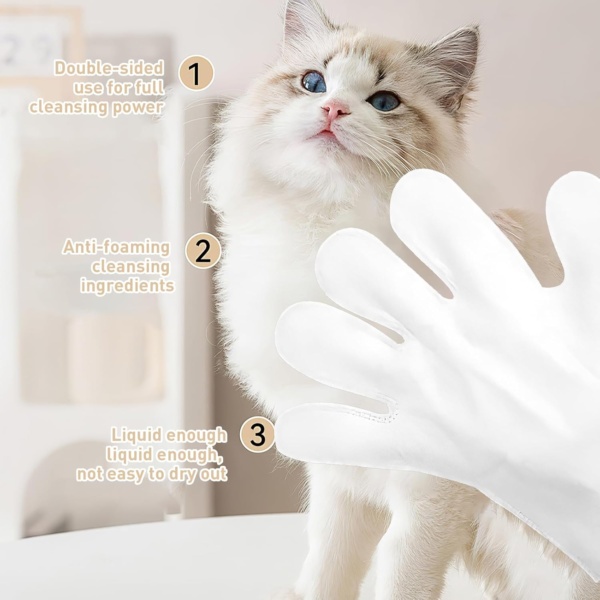 Double-sided use for full cleansing power
1

Anti-foaming cleansing ingredients
2

Liquid enough liquid enough, not easy to dry out
3