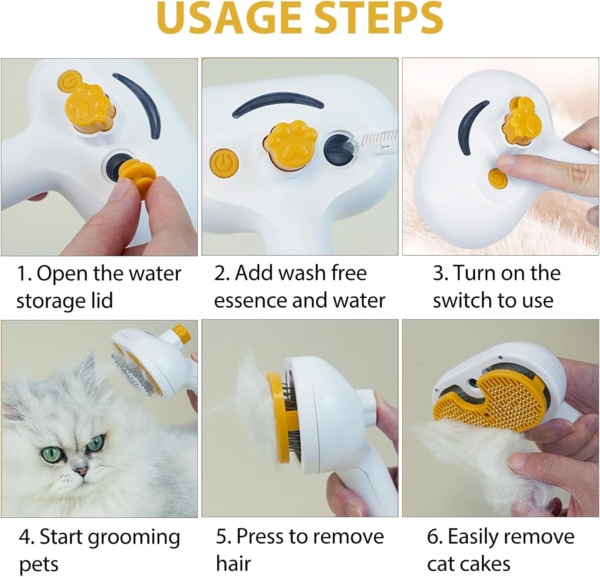 USAGE STEPS

1. Open the water storage lid

2. Add wash free essence and water

3. Turn on the switch to use

4. Start grooming pets

5. Press to remove hair

6. Easily remove cat cakes