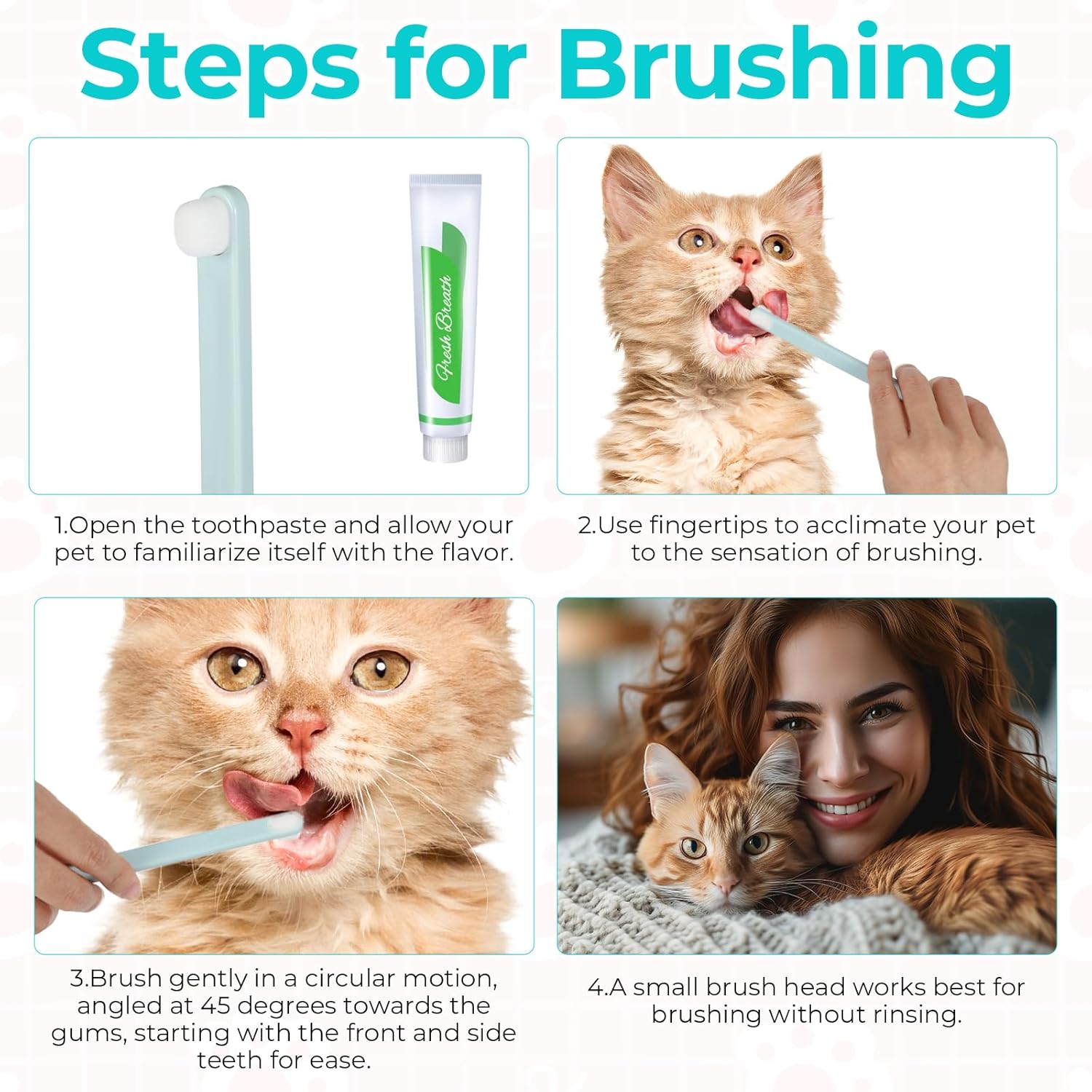 Steps for Brushing

Fresh Breath

1.Open the toothpaste and allow your pet to familiarize itself with the flavor.

2.Use fingertips to acclimate your pet to the sensation of brushing.

3.Brush gently in a circular motion, angled at 45 degrees towards the gums, starting with the front and side teeth for ease.

4.A small brush head works best for brushing without rinsing.