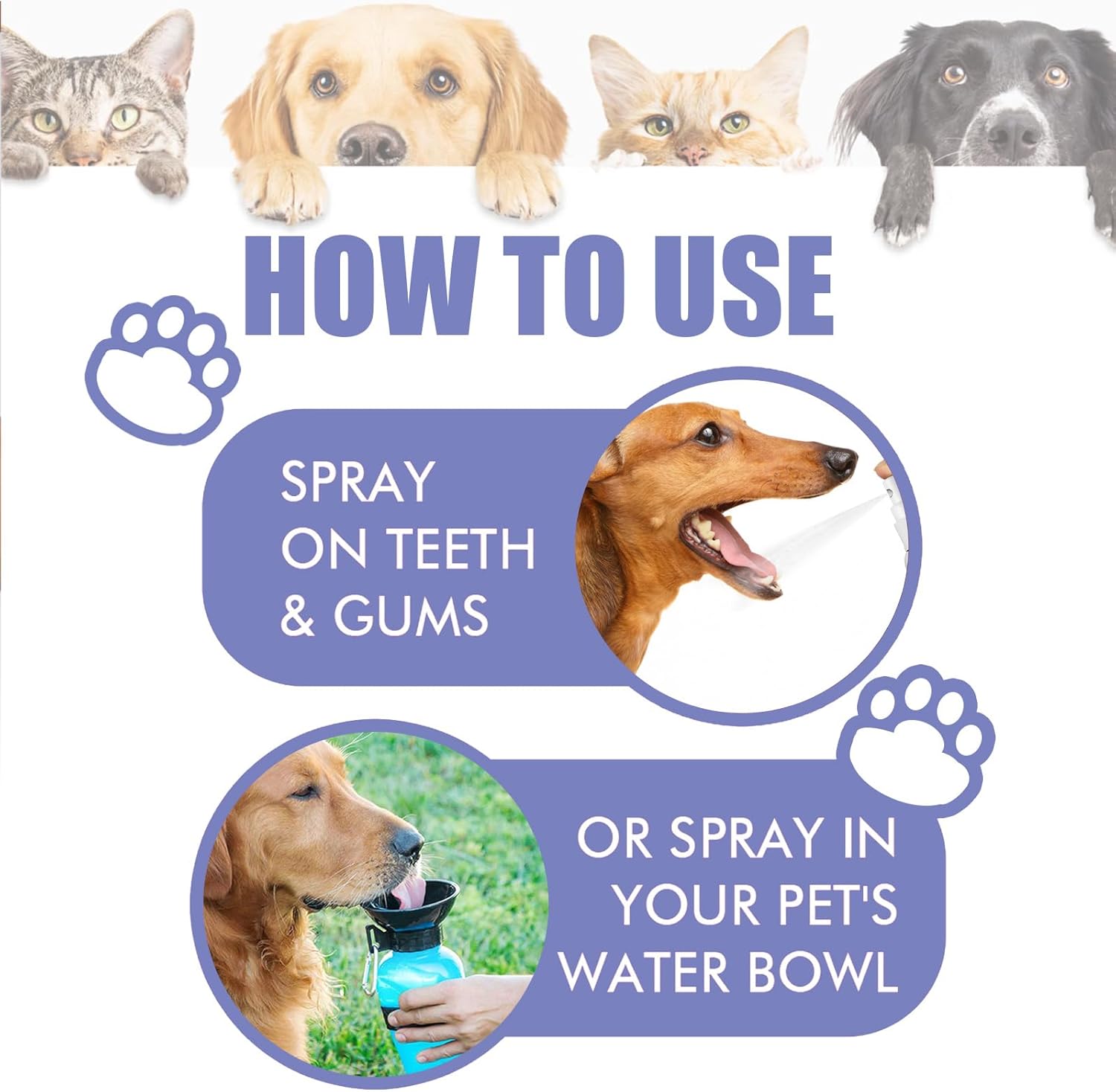 HOW TO USE

SPRAY ON TEETH & GUMS

OR SPRAY IN YOUR PET'S WATER BOWL