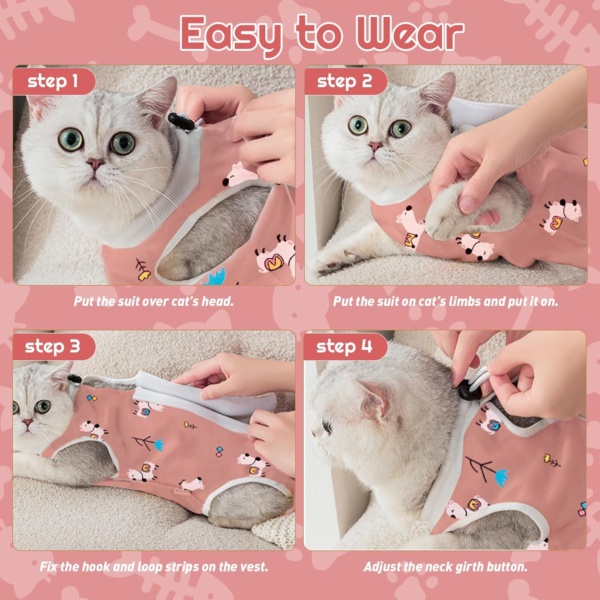 Easy to Wear

step 1

Put the suit over cat's head.

step 2

Put the suit on cat's limbs and put it on.

step 3

Fix the hook and loop strips on the vest.

step 4

Adjust the neck girth button.