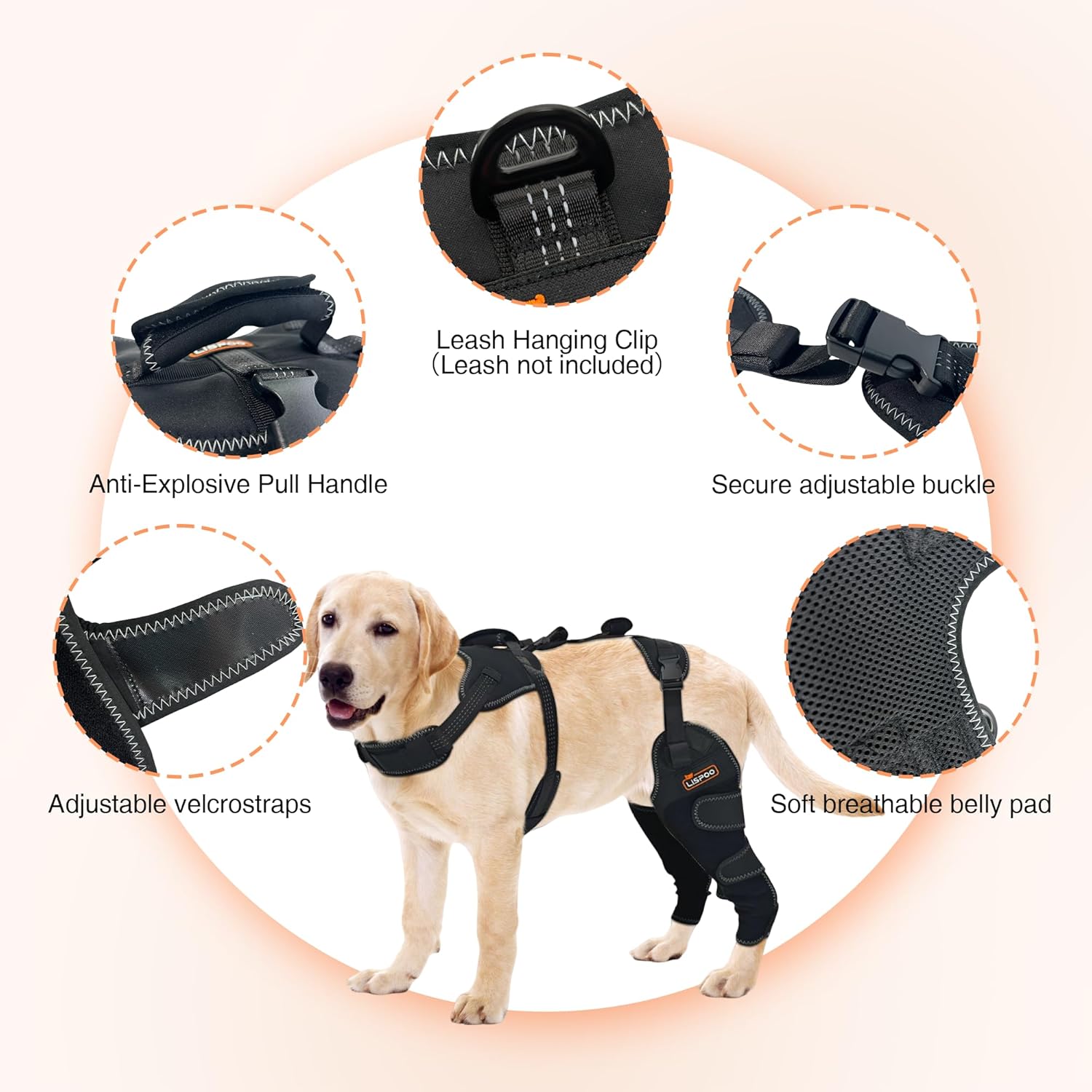 Leash Hanging Clip
(Leash not included)

Anti-Explosive Pull Handle

Secure adjustable buckle

Adjustable velcrostraps

LISPOO

Soft breathable belly pad